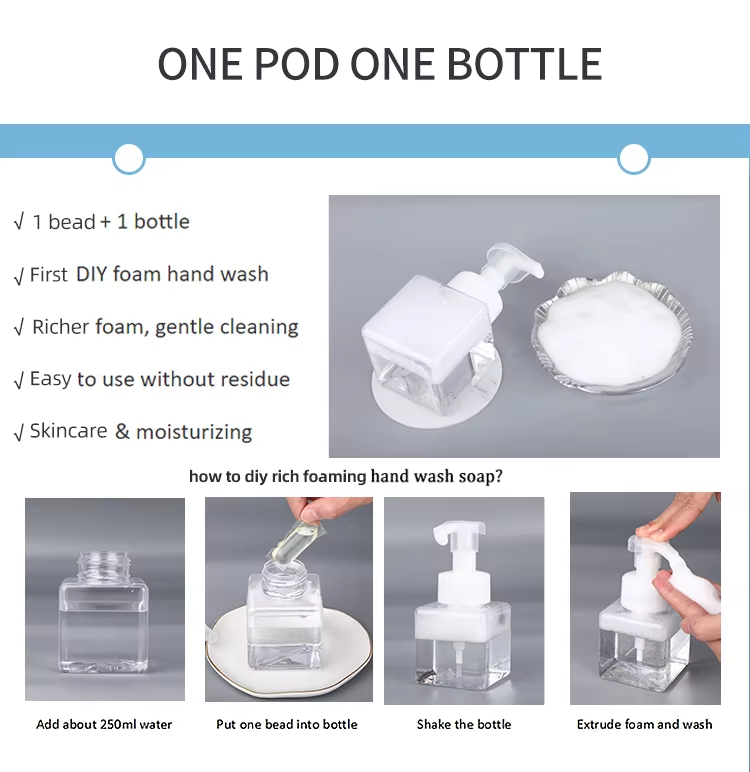 ONE POD ONE BOTTLE

√ 1 bead + 1 bottle

√ First DIY foam hand wash

√ Richer foam, gentle cleaning

√ Easy to use without residue

√ Skincare & moisturizing

how to diy rich foaming hand wash soap?

Add about 250ml water

Put one bead into bottle

Shake the bottle

Extrude foam and wash