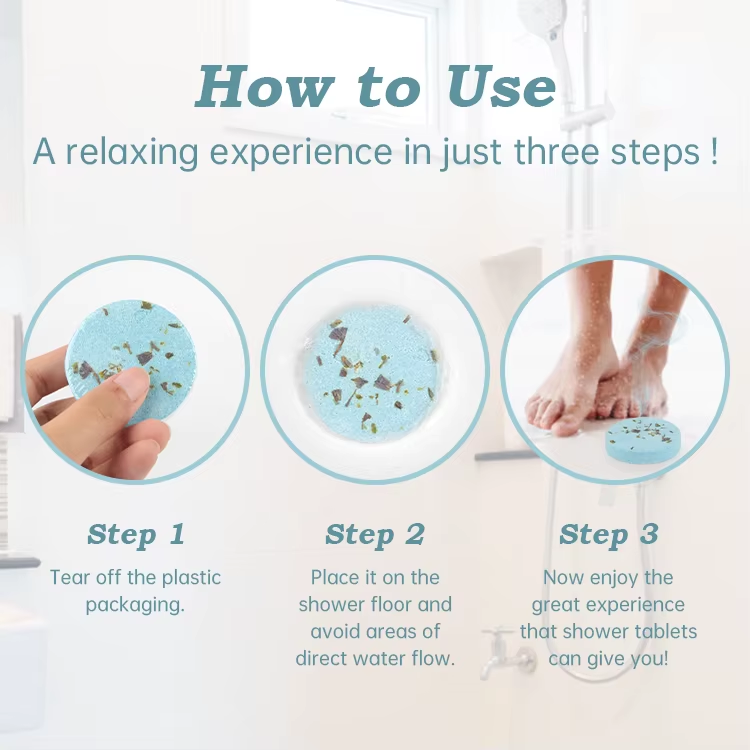 How to Use

A relaxing experience in just three steps !

Step 1

Tear off the plastic packaging.

Step 2

Place it on the shower floor and avoid areas of direct water flow.

Step 3

Now enjoy the great experience that shower tablets can give you!