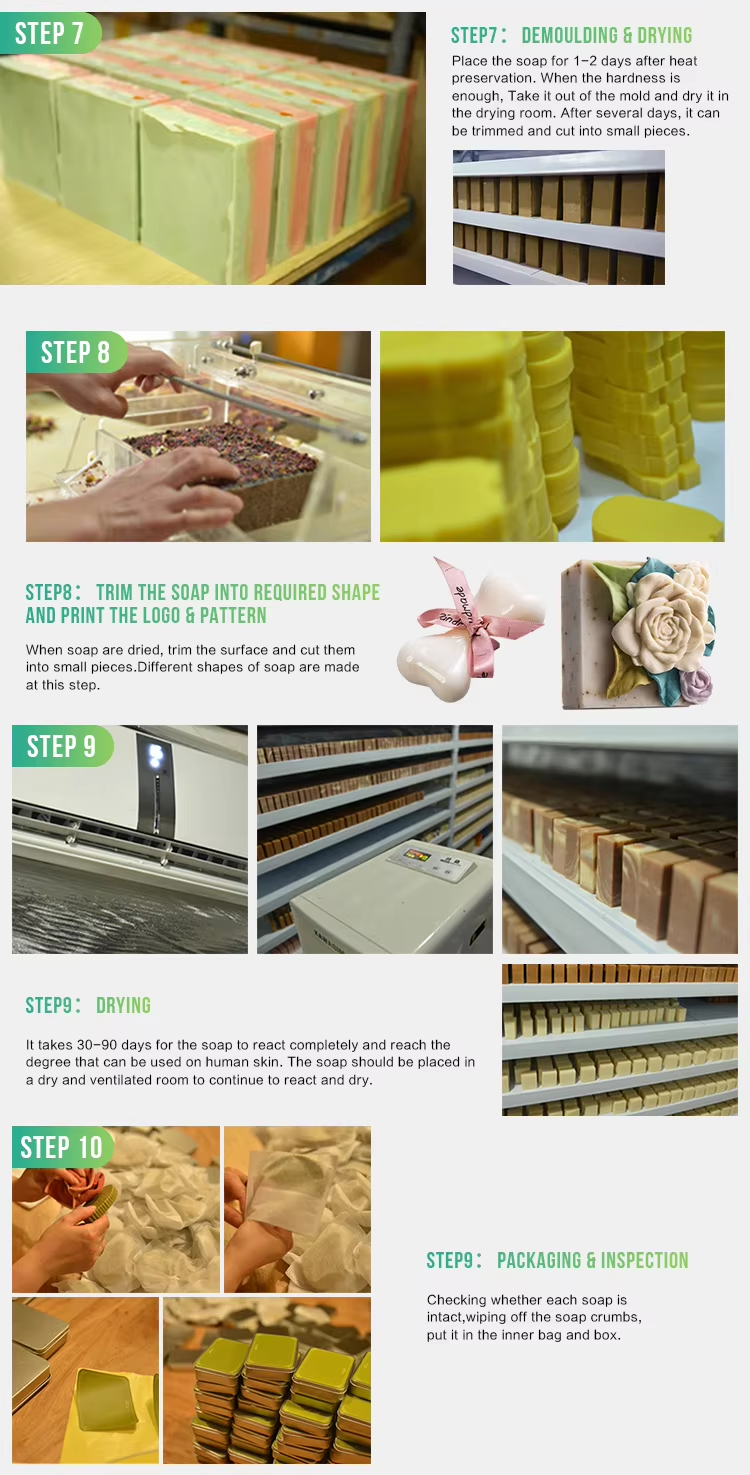 STEP 7

STEP7： DEMOULDING & DRYING

Place the soap for 1-2 days after heat preservation. When the hardness is enough, Take it out of the mold and dry it in the drying room. After several days, it can be trimmed and cut into small pieces.

STEP 8

STEP8： TRIM THE SOAP INTO REQUIRED SHAPE AND PRINT THE LOGO & PATTERN

When soap are dried, trim the surface and cut them into small pieces.Different shapes of soap are made at this step.

handmade

STEP 9

STEP9： DRYING

It takes 30-90 days for the soap to react completely and reach the degree that can be used on human skin. The soap should be placed in a dry and ventilated room to continue to react and dry.

STEP 10

STEP9： PACKAGING & INSPECTION

Checking whether each soap is intact,wiping off the soap crumbs, put it in the inner bag and box.