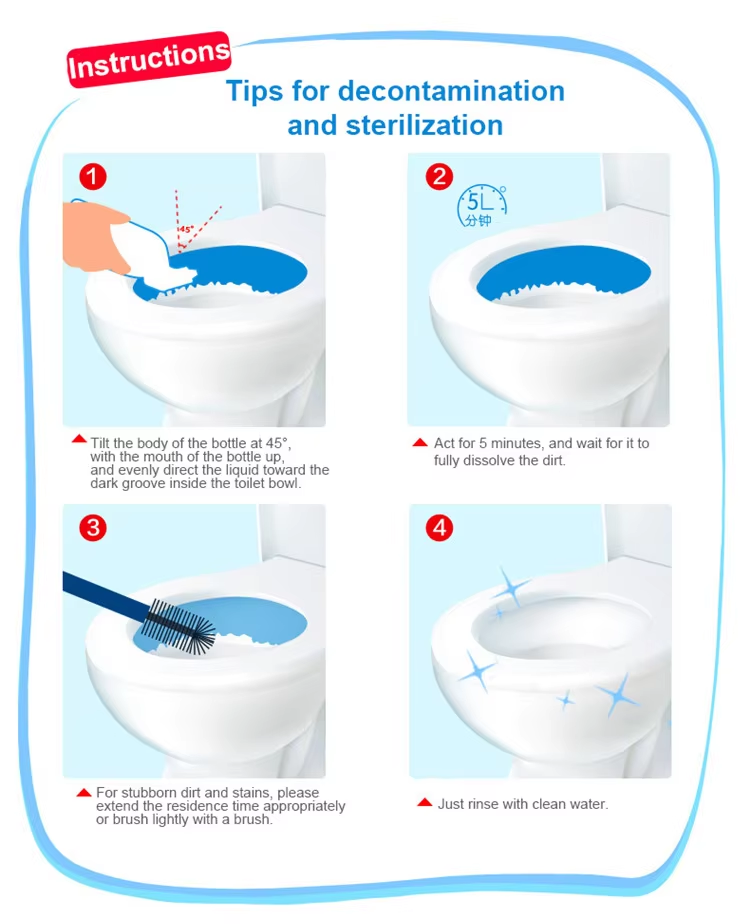 Instructions

Tips for decontamination and sterilization

1

45°

Tilt the body of the bottle at 45°, with the mouth of the bottle up, and evenly direct the liquid toward the dark groove inside the toilet bowl.

2

5L 分钟

Act for 5 minutes, and wait for it to fully dissolve the dirt.

3

For stubborn dirt and stains, please extend the residence time appropriately or brush lightly with a brush.

4

Just rinse with clean water.