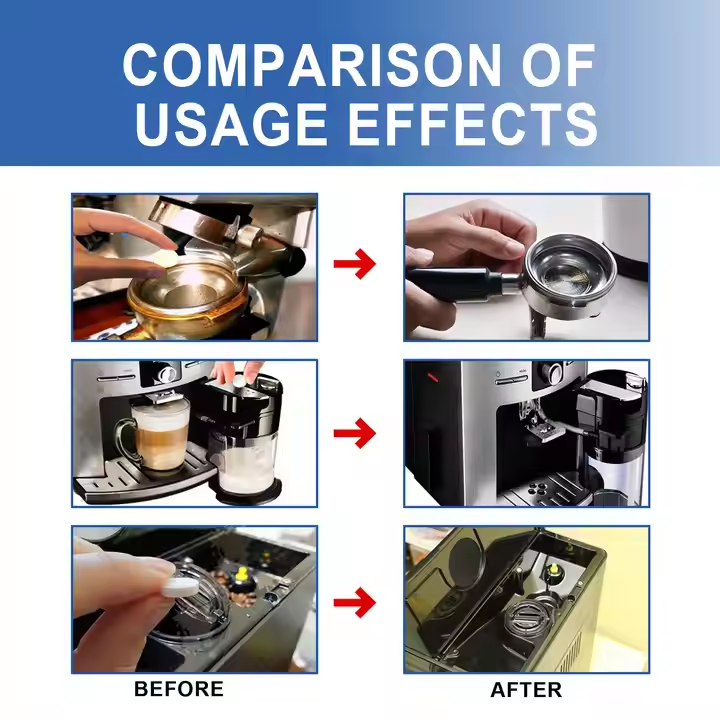 COMPARISON OF USAGE EFFECTS

BEFORE

AFTER